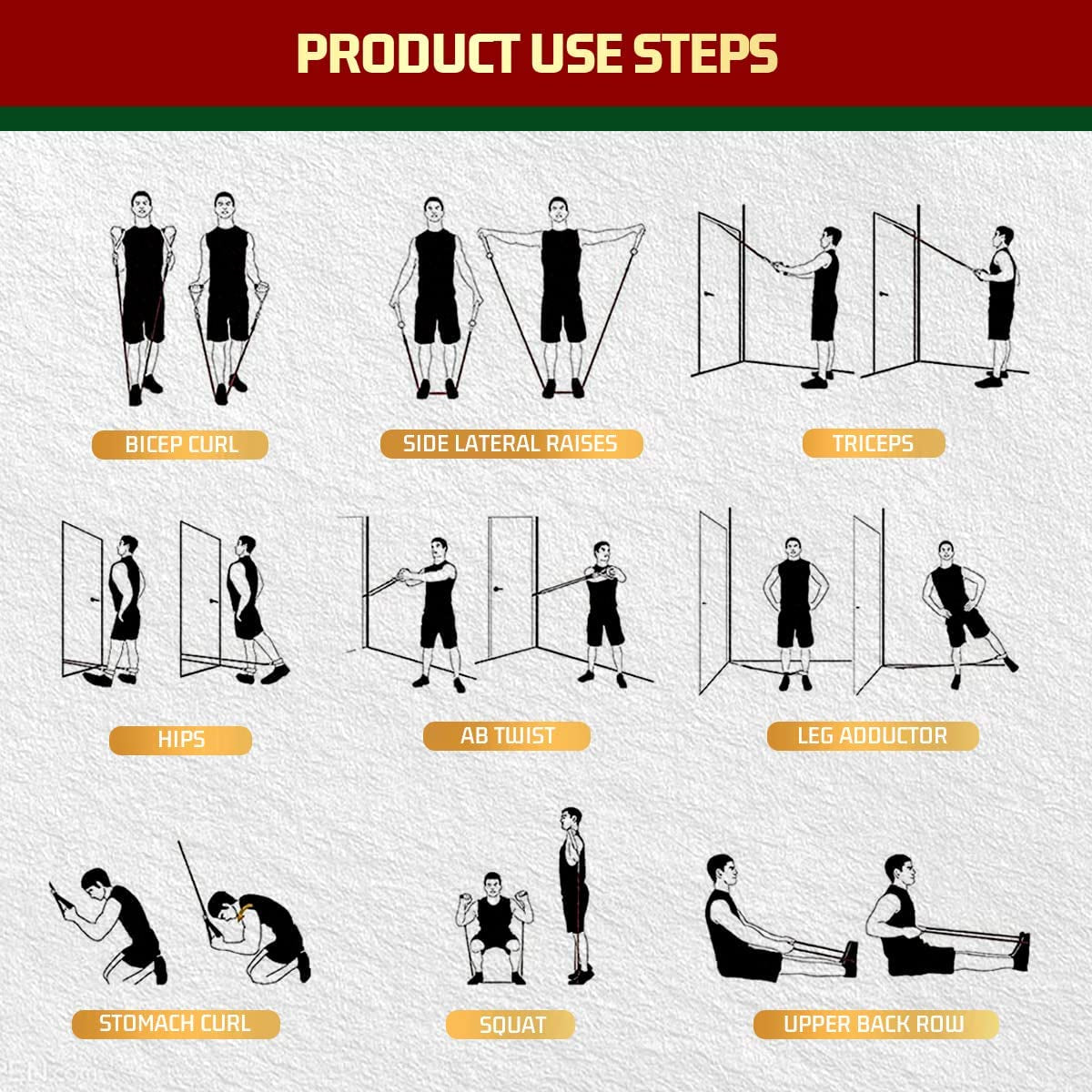 PRODUCT USE STEPS

BICEP CURL

SIDE LATERAL RAISES

TRICEPS

HIPS

AB TWIST

LEG ADDUCTOR

STOMACH CURL

SQUAT

UPPER BACK ROW